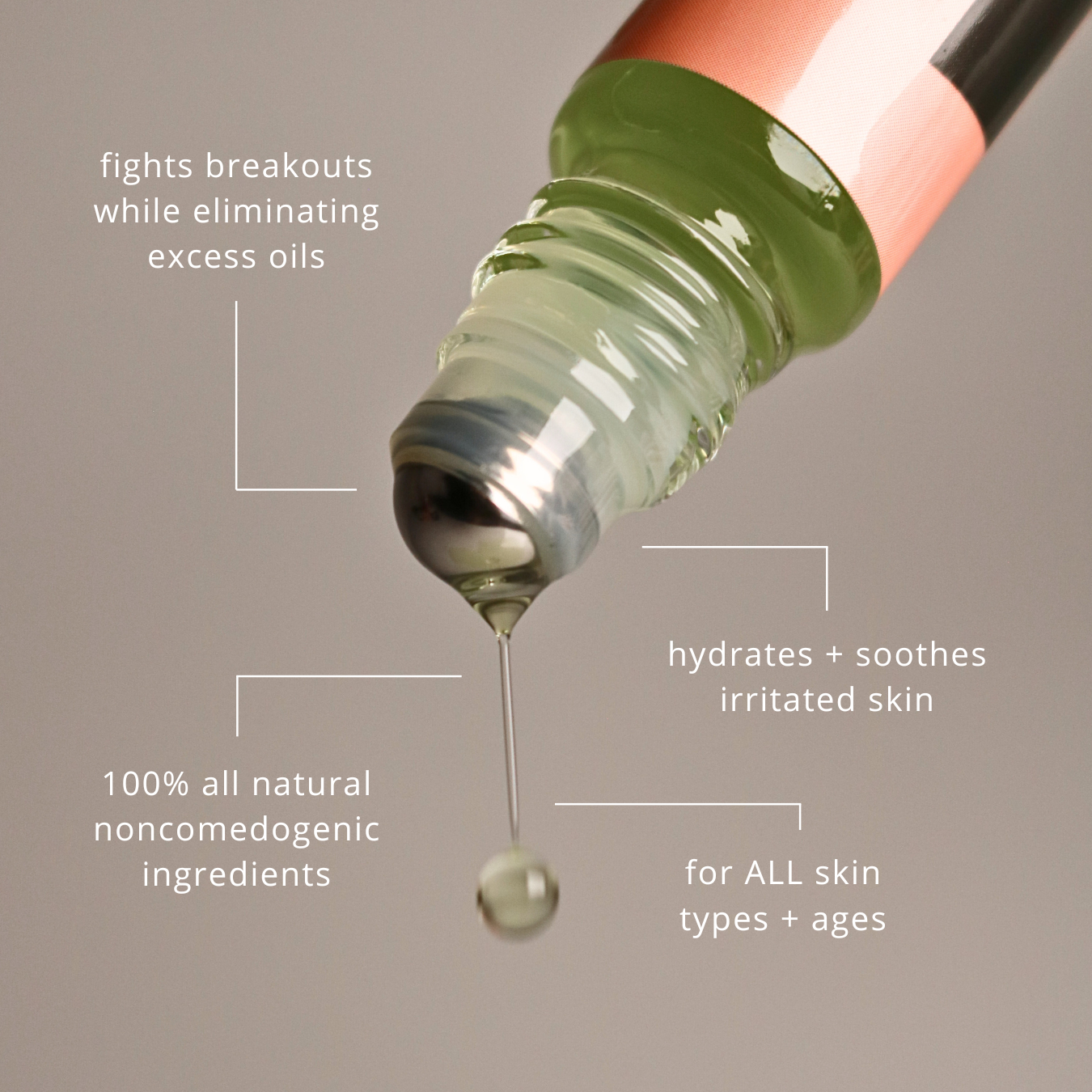 fights breakouts while eliminating excess oils

hydrates + soothes irritated skin

100% all natural noncomedogenic ingredients

for ALL skin types + ages